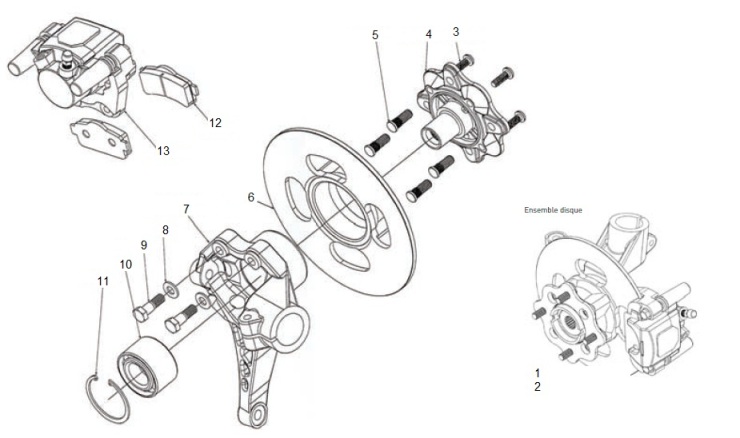 5
4
3
12
13
6
7
8
9
10
11
Ensemble disque
1
2